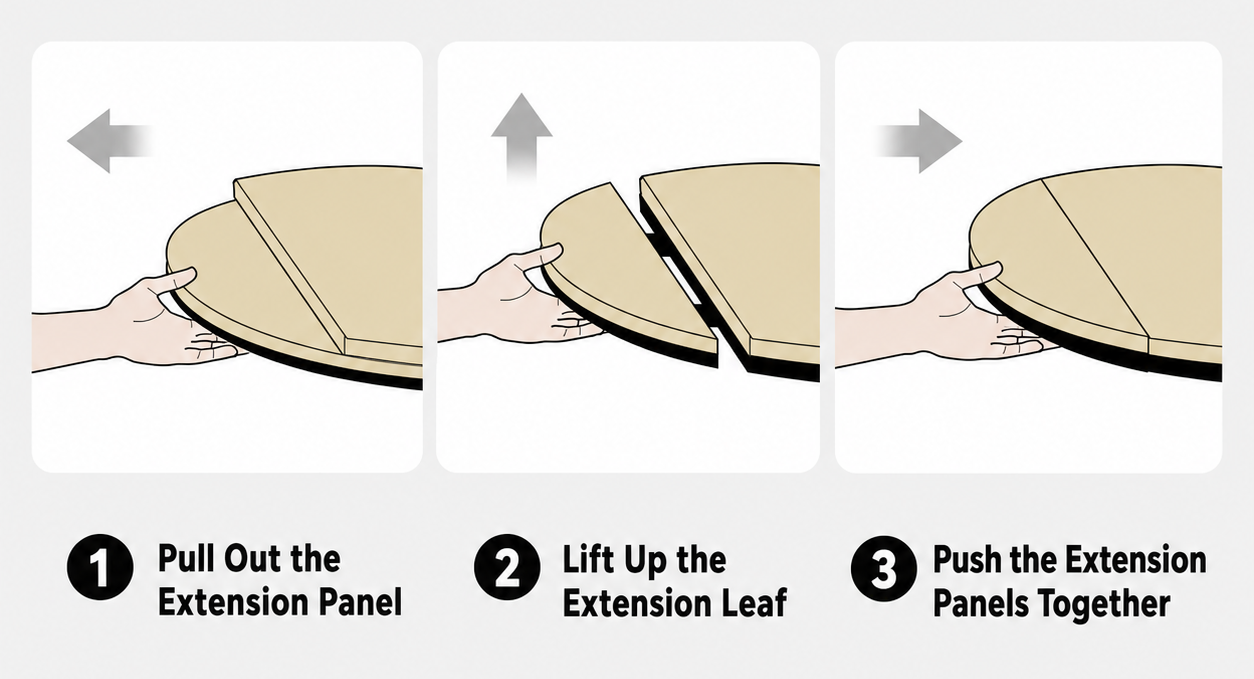 1 Pull Out the Extension Panel

2 Lift Up the Extension Leaf

3 Push the Extension Panels Together